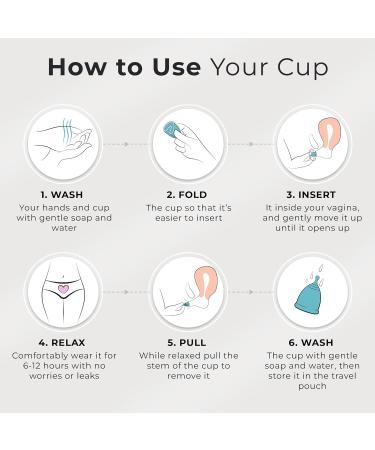 How to Use Your Cup

1. WASH
Your hands and cup with gentle soap and water

2. FOLD
The cup so that it's easier to insert

3. INSERT
It inside your vagina, and gently move it up until it opens up

4. RELAX
Comfortably wear it for 6-12 hours with no worries or leaks

5. PULL
While relaxed pull the stem of the cup to remove it

6. WASH
The cup with gentle soap and water, then store it in the travel pouch