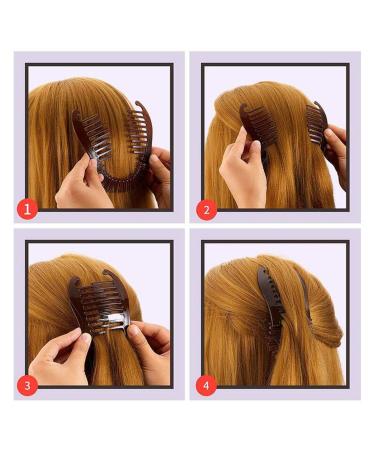 1

2

3

4