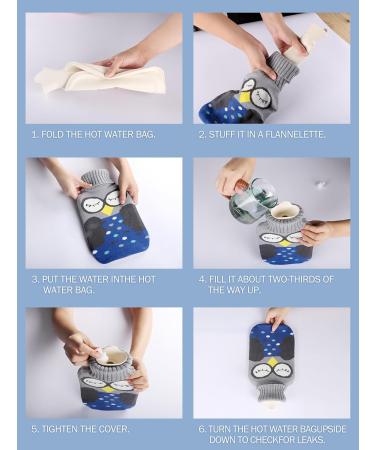 1. FOLD THE HOT WATER BAG.

2. STUFF IT IN A FLANNELETTE.

3. PUT THE WATER INTHE HOT WATER BAG.

4. FILL IT ABOUT TWO-THIRDS OF THE WAY UP.

5. TIGHTEN THE COVER.

6. TURN THE HOT WATER BAGUPSIDE DOWN TO CHECKFOR LEAKS.