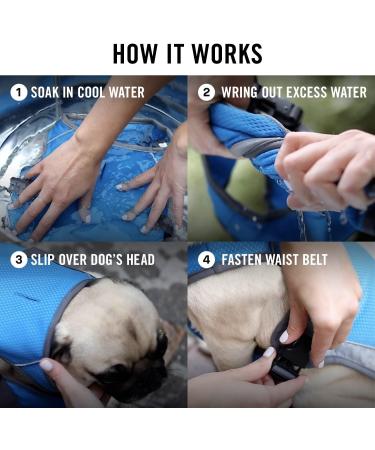 HOW IT WORKS

1 SOAK IN COOL WATER

2 WRING OUT EXCESS WATER

3 SLIP OVER DOG'S HEAD

4 FASTEN WAIST BELT