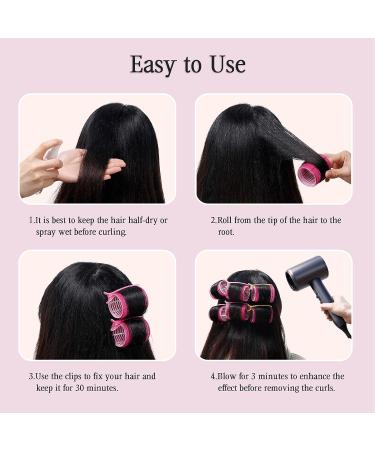 Easy to Use

1.It is best to keep the hair half-dry or spray wet before curling.

2.Roll from the tip of the hair to the root.

3.Use the clips to fix your hair and keep it for 30 minutes.

4.Blow for 3 minutes to enhance the effect before removing the curls.