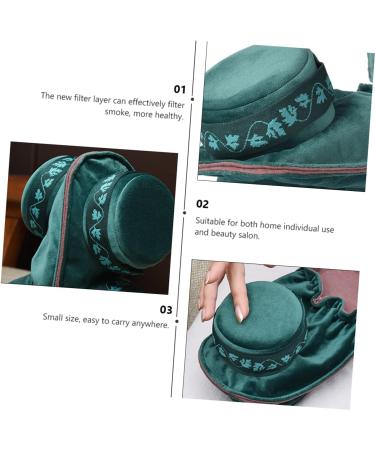 01
The new filter layer can effectively filter smoke, more healthy.

02
Suitable for both home individual use and beauty salon.

03
Small size, easy to carry anywhere.