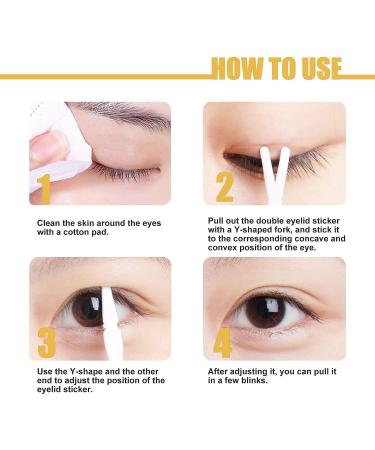 HOW TO USE

1

Clean the skin around the eyes with a cotton pad.

2

Pull out the double eyelid sticker with a Y-shaped fork, and stick it to the corresponding concave and convex position of the eye.

3

Use the Y-shape and the other end to adjust the position of the eyelid sticker.

4

After adjusting it, you can pull it in a few blinks.