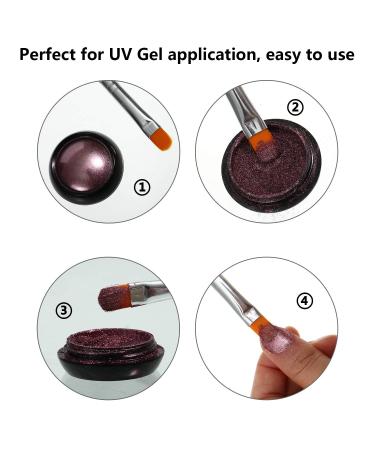 Perfect for UV Gel application, easy to use

①

②

③

④