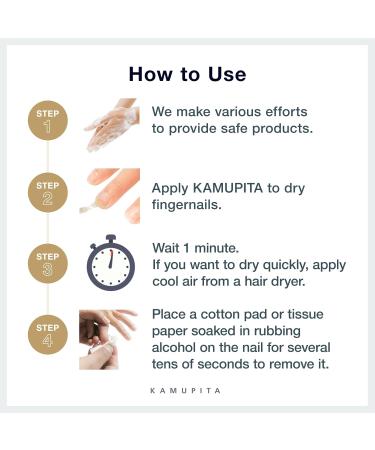 How to Use

STEP 1

We make various efforts to provide safe products.

STEP 2

Apply KAMUPITA to dry fingernails.

STEP 3

Wait 1 minute.
If you want to dry quickly, apply cool air from a hair dryer.

STEP 4

Place a cotton pad or tissue paper soaked in rubbing alcohol on the nail for several tens of seconds to remove it.

KAMUPITA