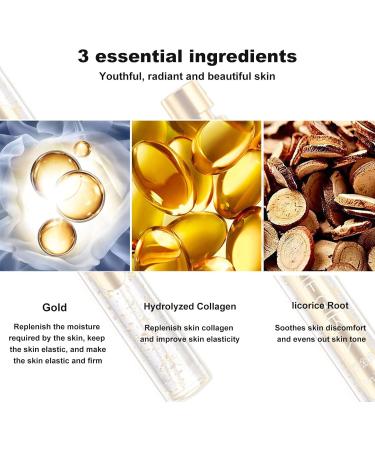 3 essential ingredients
Youthful, radiant and beautiful skin

Gold
Replenish the moisture required by the skin, keep the skin elastic, and make the skin elastic and firm

Hydrolyzed Collagen
Replenish skin collagen and improve skin elasticity

licorice Root
Soothes skin discomfort and evens out skin tone