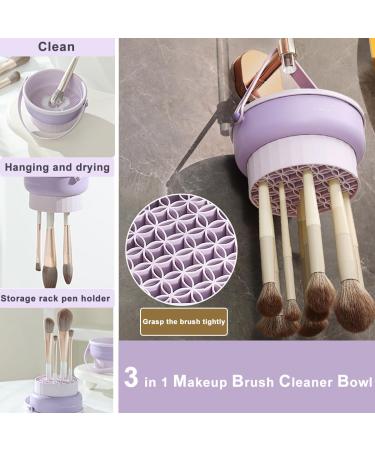 Clean

Hanging and drying

Storage rack pen holder

Grasp the brush tightly

3 in 1 Makeup Brush Cleaner Bowl