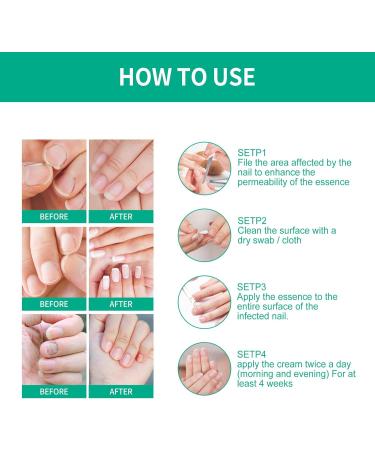 HOW TO USE

BEFORE
AFTER
BEFORE
AFTER
BEFORE
AFTER

SETP1
File the area affected by the nail to enhance the permeability of the essence

SETP2
Clean the surface with a dry swab / cloth

SETP3
Apply the essence to the entire surface of the infected nail.

SETP4
apply the cream twice a day (morning and evening) For at least 4 weeks