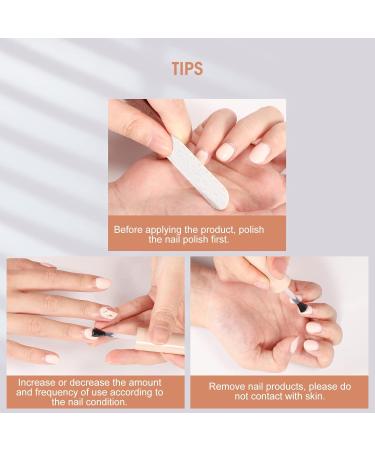 TIPS

Before applying the product, polish the nail polish first.

Increase or decrease the amount and frequency of use according to the nail condition.

Remove nail products, please do not contact with skin.