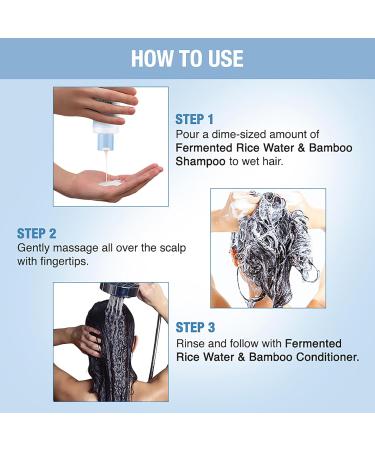 HOW TO USE

STEP 1
Pour a dime-sized amount of Fermented Rice Water & Bamboo Shampoo to wet hair.

STEP 2
Gently massage all over the scalp with fingertips.

STEP 3
Rinse and follow with Fermented Rice Water & Bamboo Conditioner.