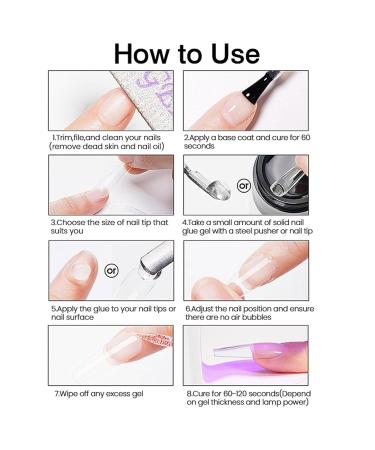 How to Use

1.Trim,file,and clean your nails (remove dead skin and nail oil)

2.Apply a base coat and cure for 60 seconds

3.Choose the size of nail tip that suits you

or

4.Take a small amount of solid nail glue gel with a steel pusher or nail tip

or

5.Apply the glue to your nail tips or nail surface

6.Adjust the nail position and ensure there are no air bubbles

7.Wipe off any excess gel

8.Cure for 60-120 seconds(Depend on gel thickness and lamp power)