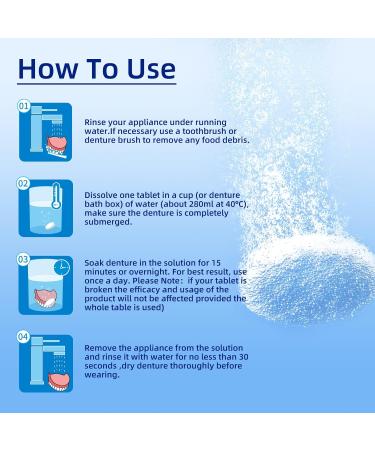 How To Use

01

Rinse your appliance under running water.If necessary use a toothbrush or denture brush to remove any food debris.

02

Dissolve one tablet in a cup (or denture bath box) of water (about 280ml at 40°C), make sure the denture is completely submerged.

03

Soak denture in the solution for 15 minutes or overnight. For best result, use once a day. Please Note： if your tablet is broken the efficacy and usage of the product will not be affected provided the whole table is used)

04

Remove the appliance from the solution and rinse it with water for no less than 30 seconds ,dry denture thoroughly before wearing.