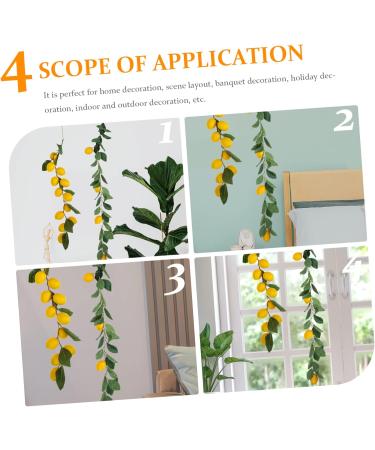 4 SCOPE OF APPLICATION

It is perfect for home decoration, scene layout, banquet decoration, holiday decoration, indoor and outdoor decoration, etc.

1

2

3

4