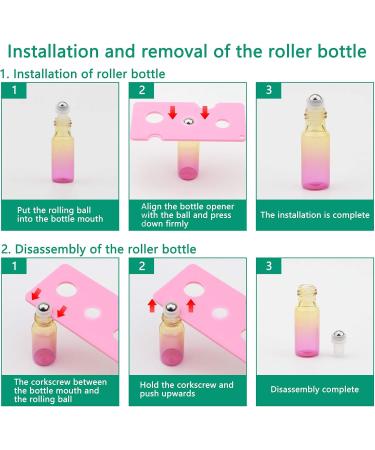 Installation and removal of the roller bottle

1. Installation of roller bottle

1

Put the rolling ball into the bottle mouth

2

Align the bottle opener with the ball and press down firmly

3

The installation is complete

2. Disassembly of the roller bottle

1

The corkscrew between the bottle mouth and the rolling ball

2

Hold the corkscrew and push upwards

3

Disassembly complete