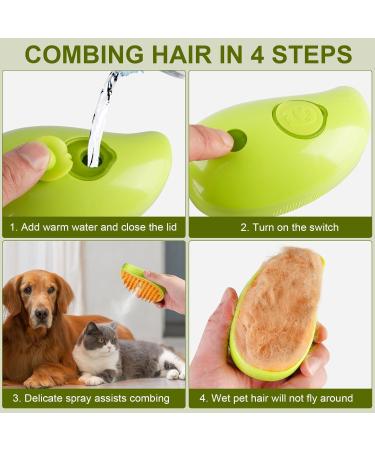 COMBING HAIR IN 4 STEPS

1. Add warm water and close the lid

2. Turn on the switch

3. Delicate spray assists combing

4. Wet pet hair will not fly around