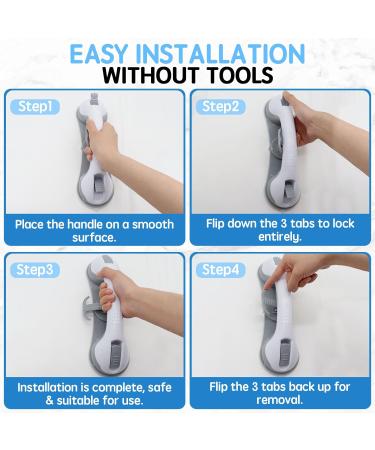 EASY INSTALLATION
WITHOUT TOOLS

Step1

Place the handle on a smooth surface.

Step2

Flip down the 3 tabs to lock entirely.

Step3

Installation is complete, safe & suitable for use.

Step4

Flip the 3 tabs back up for removal.