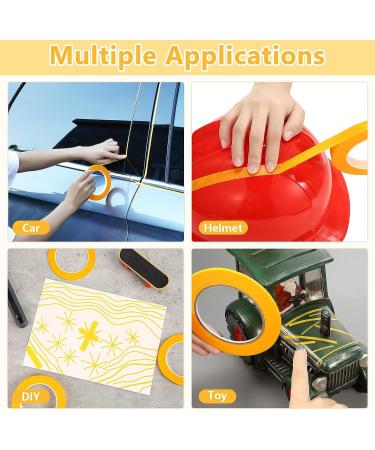 Multiple Applications

Car

Helmet

DIY

Toy