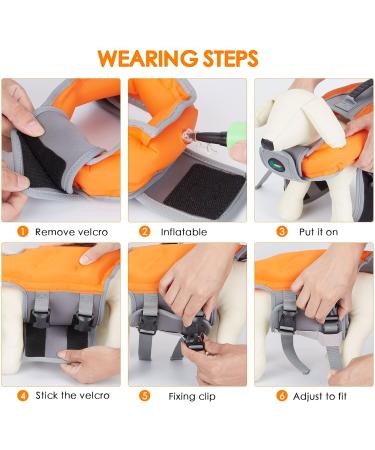 WEARING STEPS

1 Remove velcro

2 Inflatable

3 Put it on

4 Stick the velcro

5 Fixing clip

6 Adjust to fit