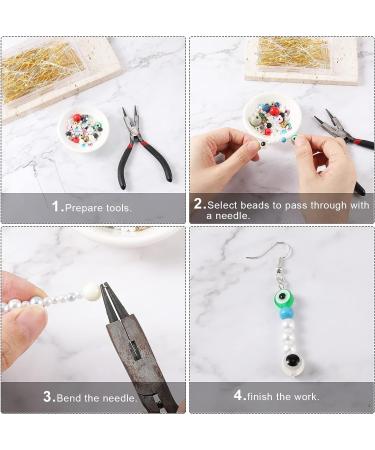 1.Prepare tools.

2.Select beads to pass through with a needle.

3.Bend the needle.

4.finish the work.