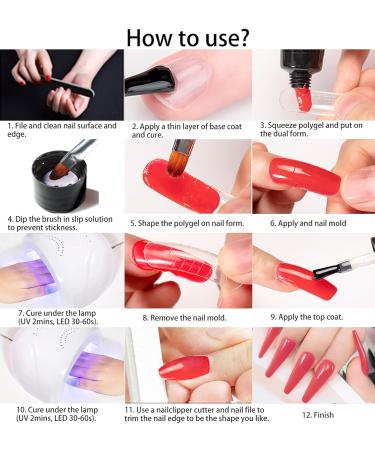 How to use?

1. File and clean nail surface and edge.

2. Apply a thin layer of base coat and cure.

3. Squeeze polygel and put on the dual form.

4. Dip the brush in slip solution to prevent stickness.

5. Shape the polygel on nail form.

6. Apply and nail mold

7. Cure under the lamp (UV 2mins, LED 30-60s).

8. Remove the nail mold.

9. Apply the top coat.

10. Cure under the lamp (UV 2mins, LED 30-60s).

11. Use a nailclipper cutter and nail file to trim the nail edge to be the shape you like.

12. Finish