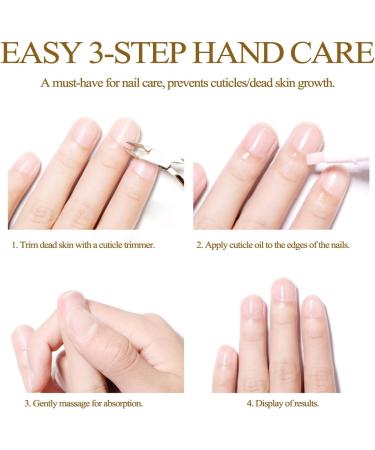 EASY 3-STEP HAND CARE

A must-have for nail care, prevents cuticles/dead skin growth.

1. Trim dead skin with a cuticle trimmer.

2. Apply cuticle oil to the edges of the nails.

3. Gently massage for absorption.

4. Display of results.