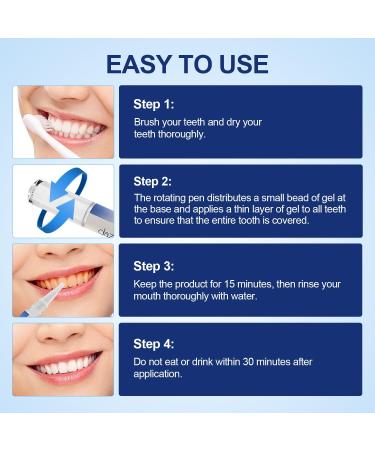 EASY TO USE

Step 1:
Brush your teeth and dry your teeth thoroughly.

Step 2:
The rotating pen distributes a small bead of gel at the base and applies a thin layer of gel to all teeth to ensure that the entire tooth is covered.

Step 3:
Keep the product for 15 minutes, then rinse your mouth thoroughly with water.

Step 4:
Do not eat or drink within 30 minutes after application.