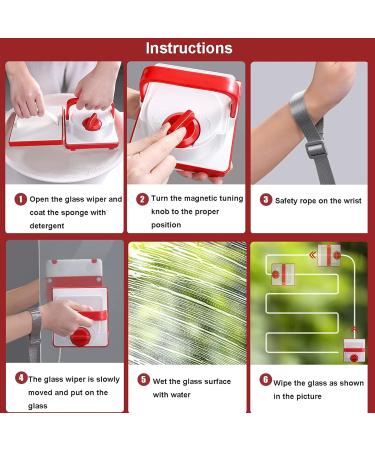 Instructions

1 Open the glass wiper and coat the sponge with detergent

2 Turn the magnetic tuning knob to the proper position

3 Safety rope on the wrist

4 The glass wiper is slowly moved and put on the glass

5 Wet the glass surface with water

6 Wipe the glass as shown in the picture