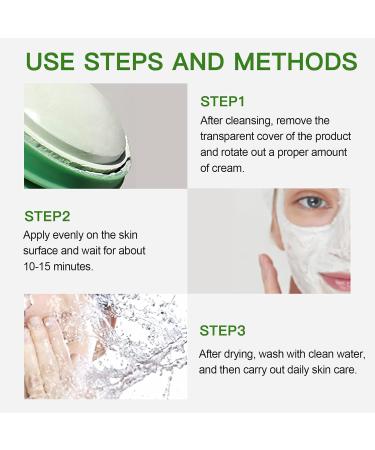 USE STEPS AND METHODS

STEP1
After cleansing, remove the transparent cover of the product and rotate out a proper amount of cream.

STEP2
Apply evenly on the skin surface and wait for about 10-15 minutes.

STEP3
After drying, wash with clean water, and then carry out daily skin care.