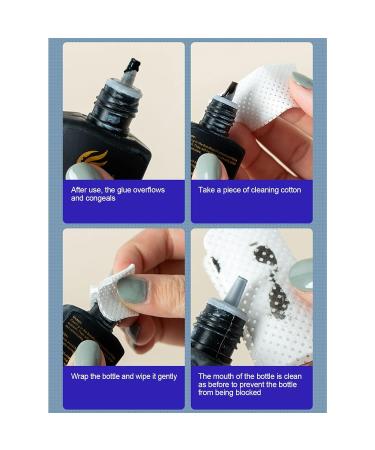 After use, the glue overflows and congeals

Take a piece of cleaning cotton

Wrap the bottle and wipe it gently

The mouth of the bottle is clean as before to prevent the bottle from being blocked