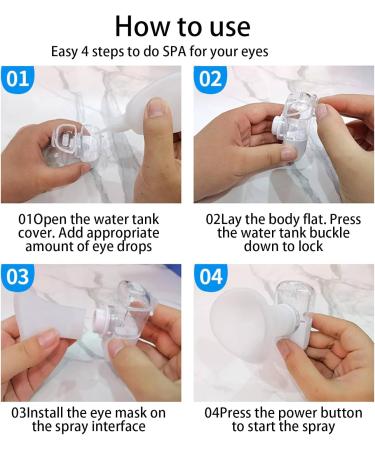 How to use

Easy 4 steps to do SPA for your eyes

01

01Open the water tank cover. Add appropriate amount of eye drops

02

02Lay the body flat. Press the water tank buckle down to lock

03

03Install the eye mask on the spray interface

04

04Press the power button to start the spray