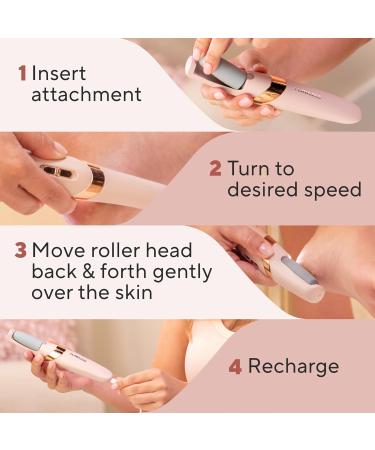 1 Insert attachment

2 Turn to desired speed

3 Move roller head back & forth gently over the skin

4 Recharge