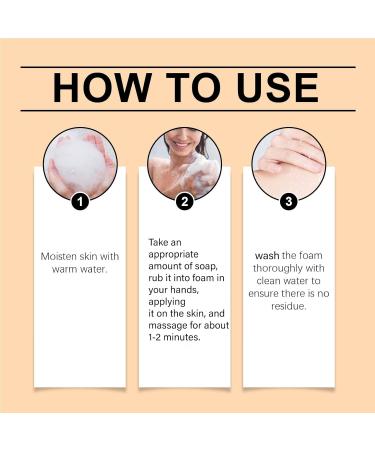 HOW TO USE

1

Moisten skin with warm water.

2

Take an appropriate amount of soap, rub it into foam in your hands, applying it on the skin, and massage for about 1-2 minutes.

3

wash the foam thoroughly with clean water to ensure there is no residue.