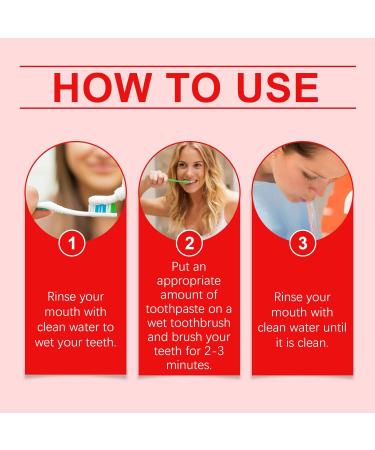 HOW TO USE

1

Rinse your mouth with clean water to wet your teeth.

2

Put an appropriate amount of toothpaste on a wet toothbrush and brush your teeth for 2-3 minutes.

3

Rinse your mouth with clean water until it is clean.