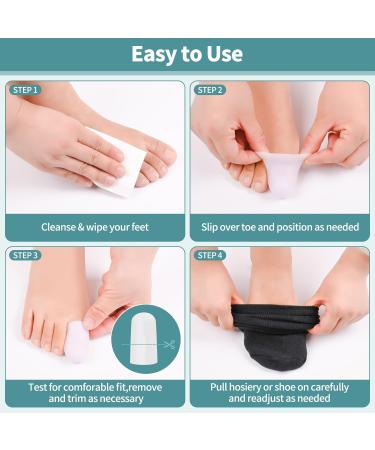 Easy to Use

STEP 1

Cleanse & wipe your feet

STEP 2

Slip over toe and position as needed

STEP 3

Test for comforable fit,remove and trim as necessary

STEP 4

Pull hosiery or shoe on carefully and readjust as needed