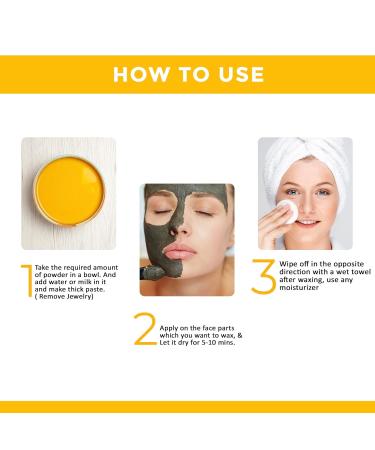 HOW TO USE

1 Take the required amount of powder in a bowl. And add water or milk in it and make thick paste. ( Remove Jewelry)

2 Apply on the face parts which you want to wax, & Let it dry for 5-10 mins.

3 Wipe off in the opposite direction with a wet towel after waxing, use any moisturizer