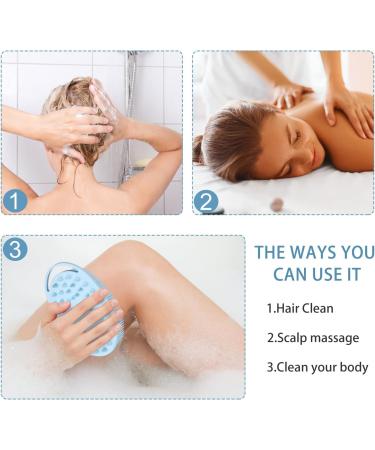 1

2

3

THE WAYS YOU CAN USE IT

1.Hair Clean

2.Scalp massage

3.Clean your body