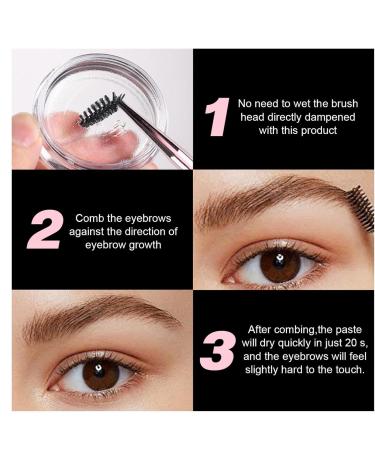 1 No need to wet the brush head directly dampened with this product

2 Comb the eyebrows against the direction of eyebrow growth

3 After combing,the paste will dry quickly in just 20 s, and the eyebrows will feel slightly hard to the touch.