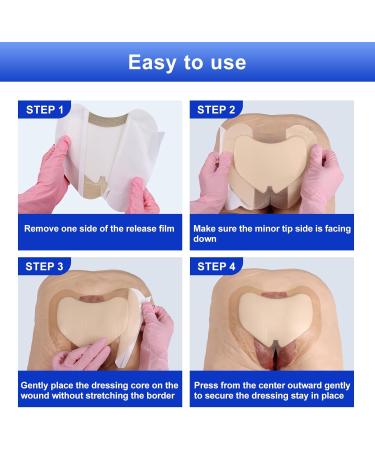 Easy to use

STEP 1

Remove one side of the release film

STEP 2

Make sure the minor tip side is facing down

STEP 3

Gently place the dressing core on the wound without stretching the border

STEP 4

Press from the center outward gently to secure the dressing stay in place