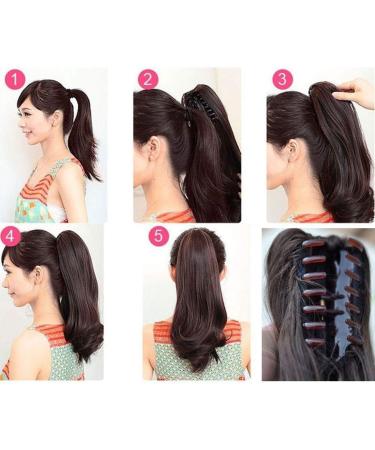 1
2
3
4
5