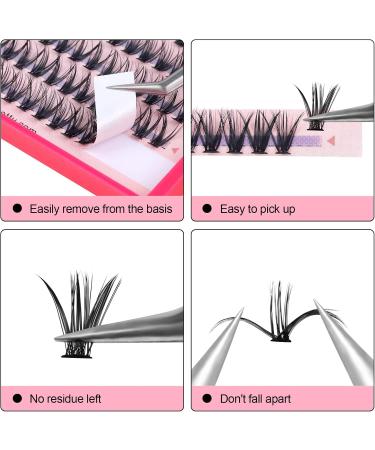 ● Easily remove from the basis

● Easy to pick up

● No residue left

● Don't fall apart