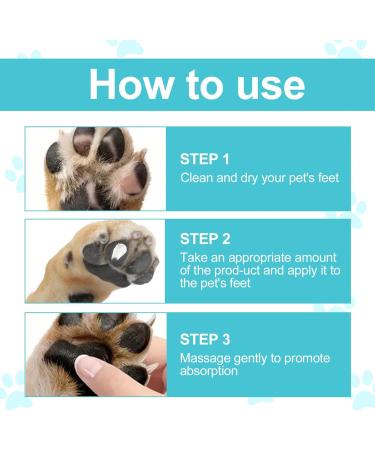 How to use

STEP 1
Clean and dry your pet's feet

STEP 2
Take an appropriate amount of the prod-uct and apply it to the pet's feet

STEP 3
Massage gently to promote absorption