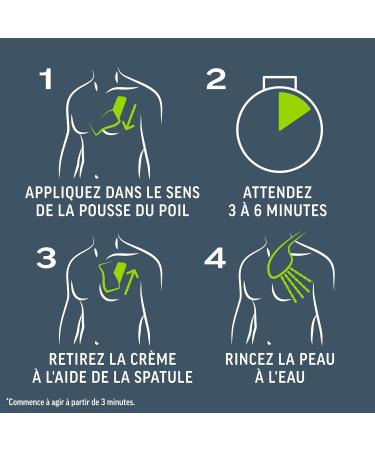 1

APPLIQUEZ DANS LE SENS DE LA POUSSE DU POIL

2

ATTENDEZ 3 À 6 MINUTES

3

RETIREZ LA CRÈME À L'AIDE DE LA SPATULE

4

RINCEZ LA PEAU À L'EAU

*Commence à agir à partir de 3 minutes.