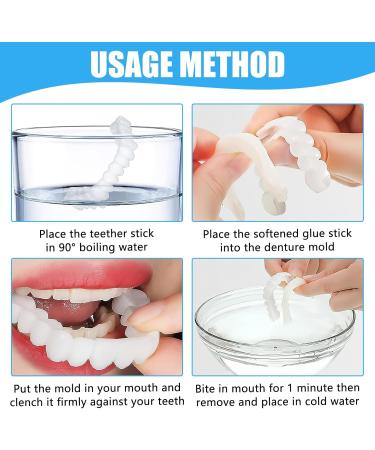 USAGE METHOD

Place the teether stick in 90° boiling water

Place the softened glue stick into the denture mold

Put the mold in your mouth and clench it firmly against your teeth

Bite in mouth for 1 minute then remove and place in cold water