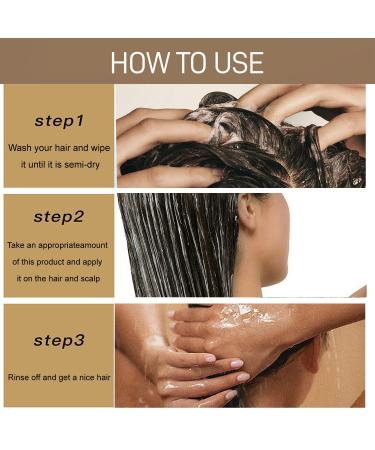 HOW TO USE

step1

Wash your hair and wipe it until it is semi-dry

step2

Take an appropriateamount of this product and apply it on the hair and scalp

step3

Rinse off and get a nice hair