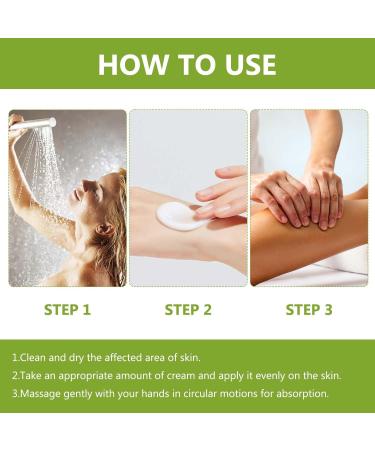 HOW TO USE

STEP 1

STEP 2

STEP 3

1.Clean and dry the affected area of skin.
2.Take an appropriate amount of cream and apply it evenly on the skin.
3.Massage gently with your hands in circular motions for absorption.