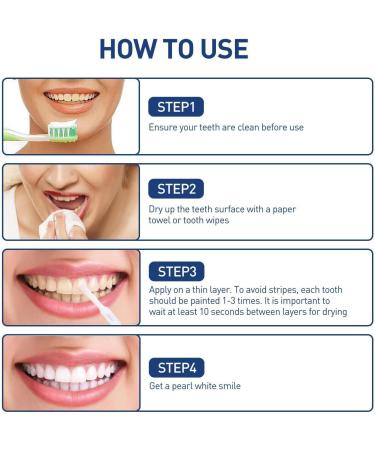 HOW TO USE

STEP1

Ensure your teeth are clean before use

STEP2

Dry up the teeth surface with a paper towel or tooth wipes

STEP3

Apply on a thin layer. To avoid stripes, each tooth should be painted 1-3 times. It is important to wait at least 10 seconds between layers for drying

STEP4

Get a pearl white smile