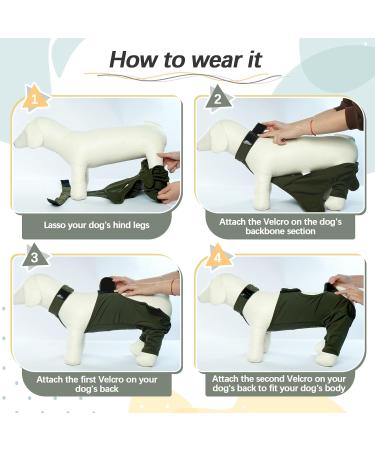 How to wear it

1

Lasso your dog's hind legs

2

Attach the Velcro on the dog's backbone section

3

Attach the first Velcro on your dog's back

4

Attach the second Velcro on your dog's back to fit your dog's body