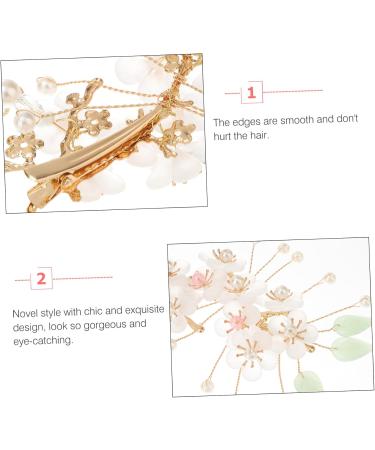 1

The edges are smooth and don't hurt the hair.

2

Novel style with chic and exquisite design, look so gorgeous and eye-catching.