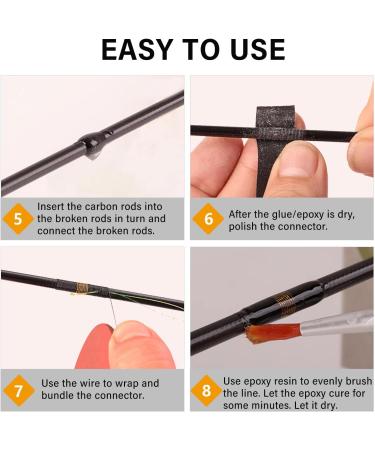 EASY TO USE

5 Insert the carbon rods into the broken rods in turn and connect the broken rods.

6 After the glue/epoxy is dry, polish the connector.

7 Use the wire to wrap and bundle the connector.

8 Use epoxy resin to evenly brush the line. Let the epoxy cure for some minutes. Let it dry.