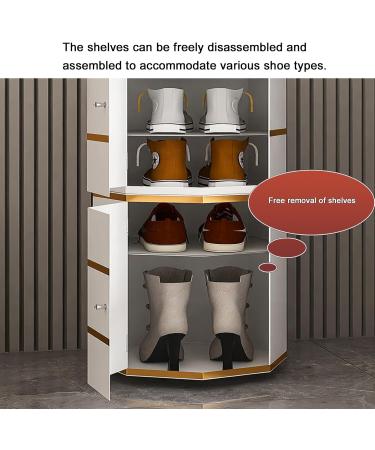 The shelves can be freely disassembled and assembled to accommodate various shoe types.

Free removal of shelves